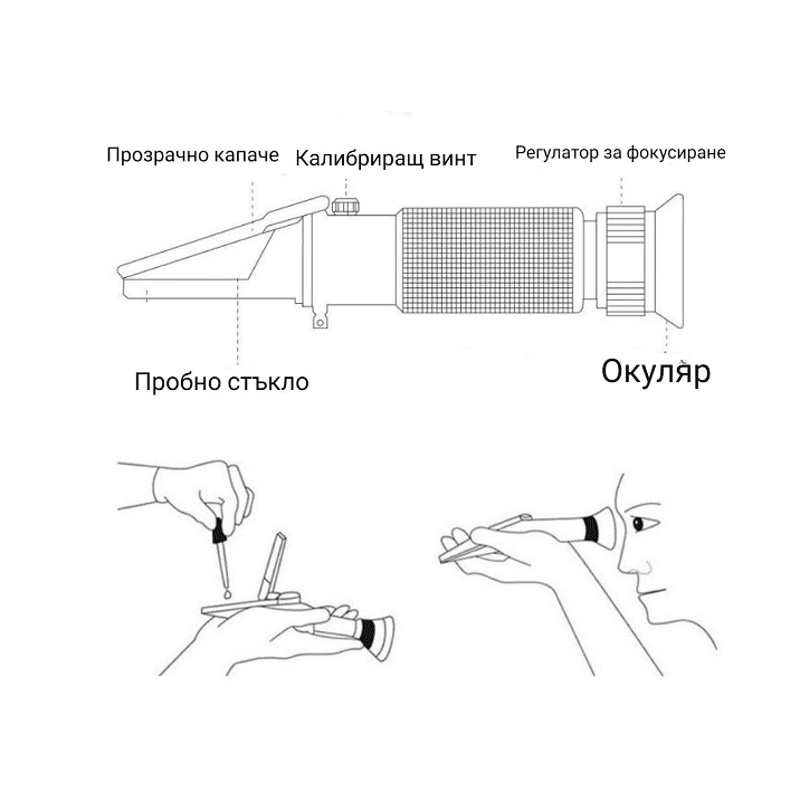 Прозрачно капаче
Калибриращ винт
Регулатор за фокусиране
Пробно стъкло
Окуляр