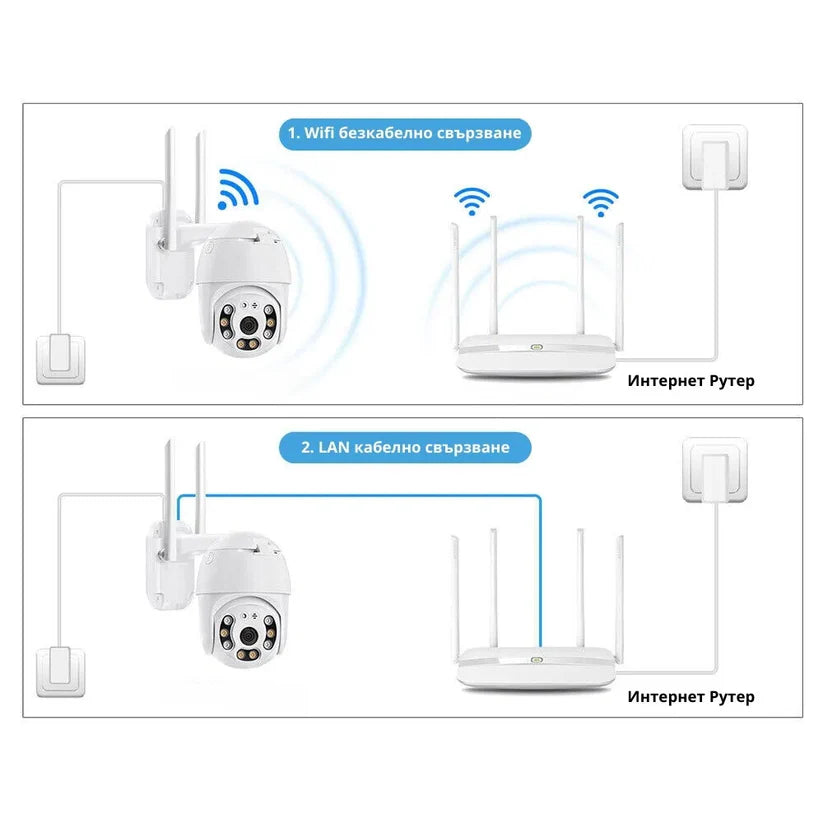 1. Wifi безкабелно свързване

Интернет Рутер

2. LAN кабелно свързване

Интернет Рутер